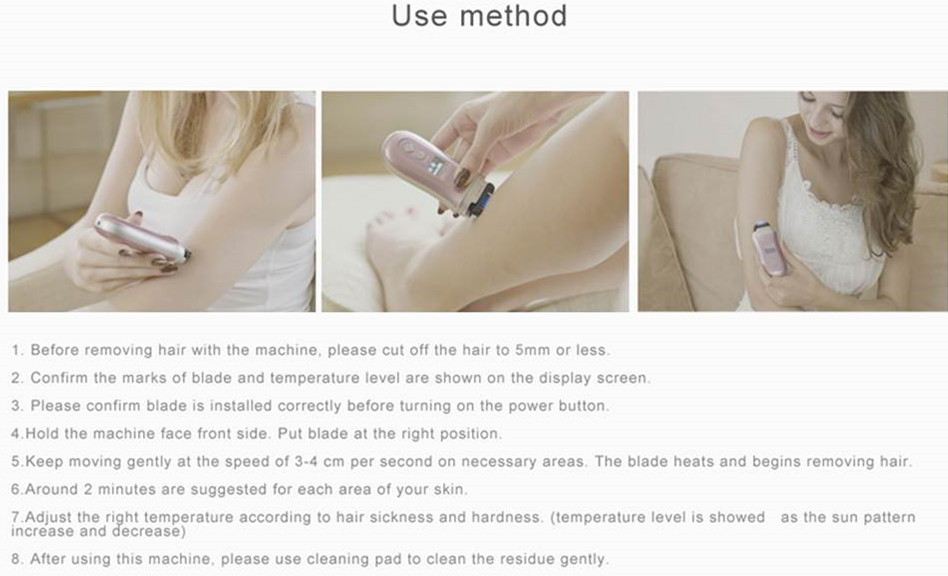 Use method

1. Before removing hair with the machine, please cut off the hair to 5mm or less.

2. Confirm the marks of blade and temperature level are shown on the display screen.

3. Please confirm blade is installed correctly before turning on the power button.

4.Hold the machine face front side. Put blade at the right position.

5.Keep moving gently at the speed of 3-4 cm per second on necessary areas. The blade heats and begins removing hair.

6.Around 2 minutes are suggested for each area of your skin.

7.Adjust the right temperature according to hair sickness and hardness. (temperature level is showed as the sun pattern increase and decrease)

8. After using this machine, please use cleaning pad to clean the residue gently.