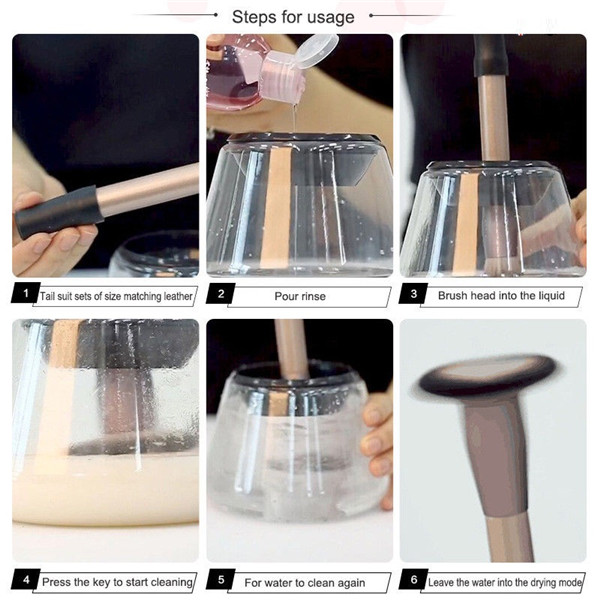 Steps for usage

1 Tail suit sets of size matching leather

2 Pour rinse

3 Brush head into the liquid

4 Press the key to start cleaning

5 For water to clean again

6 Leave the water into the drying mode